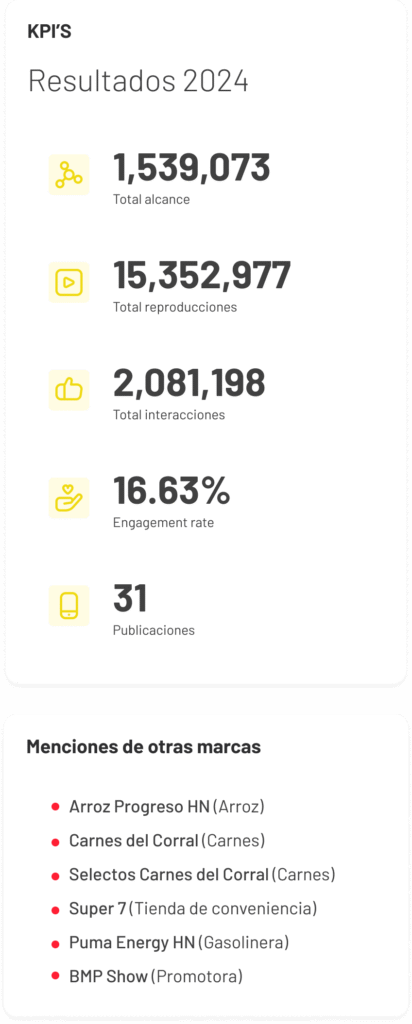 KPI'S

Resultados 2024

1,539,073
Total alcance

15,352,977
Total reproducciones

2,081,198
Total interacciones

16.63%
Engagement rate

31
Publicaciones

Menciones de otras marcas

• Arroz Progreso HN (Arroz)
• Carnes del Corral (Carnes)
• Selectos Carnes del Corral (Carnes)
• Super 7 (Tienda de conveniencia)
• Puma Energy HN (Gasolinera)
• BMP Show (Promotora)